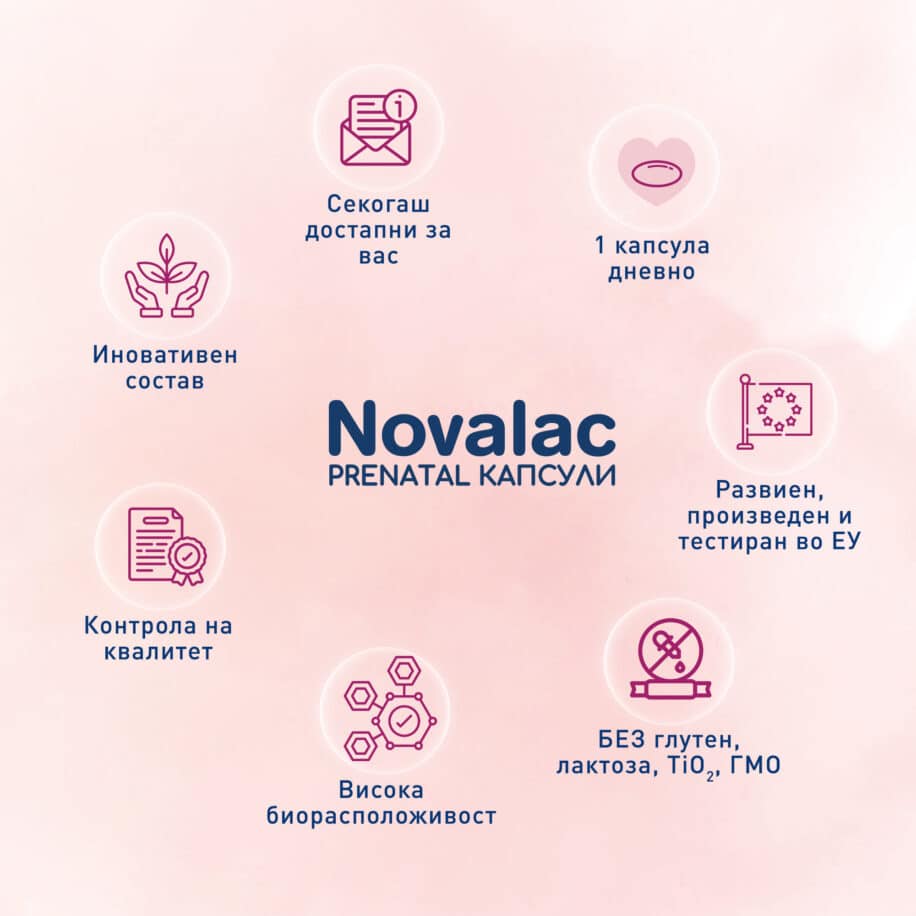 Секогаш достапни за вас

1 капсула дневно

Иновативен состав

Novalac
PRENATAL КАПСУЛИ

Развиен, произведен и тестиран во ЕУ

Контрола на квалитет

БЕЗ глутен, лактоза, $TiO_2$, ГМО

Висока биорасположивост