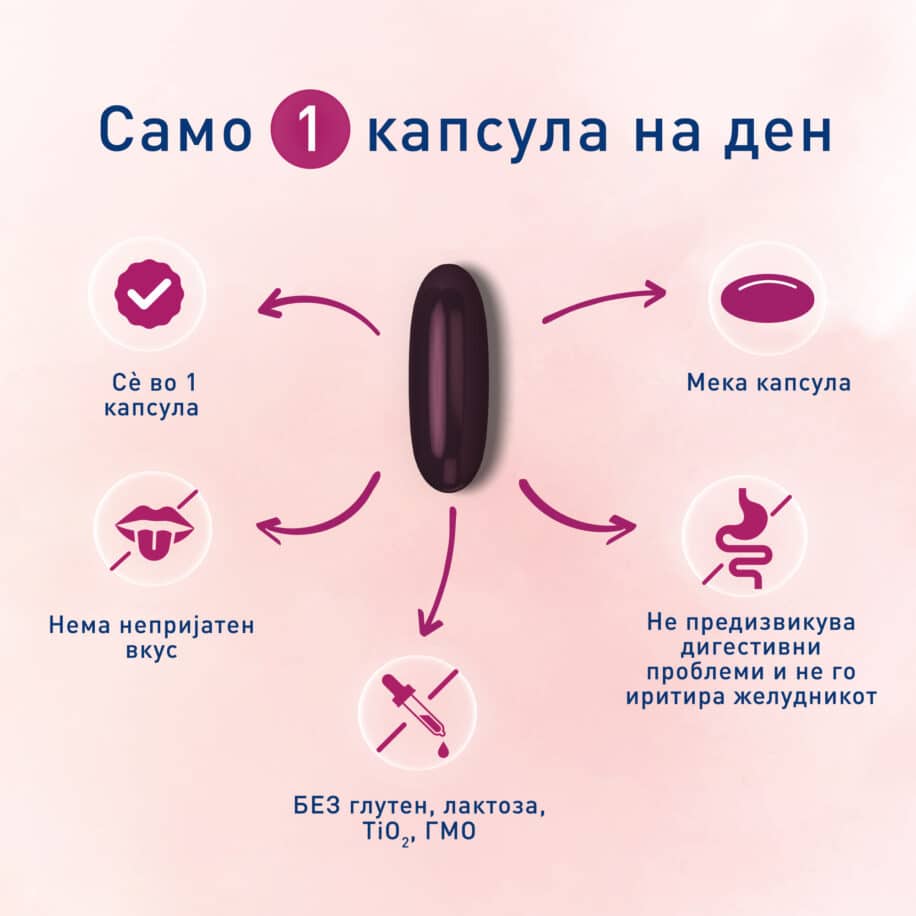 Само 1 капсула на ден

Сè во 1 капсула

Мека капсула

Нема непријатен вкус

Не предизвикува дигестивни проблеми и не го иритира желудникот

БЕЗ глутен, лактоза, $TiO_2$, ГМО