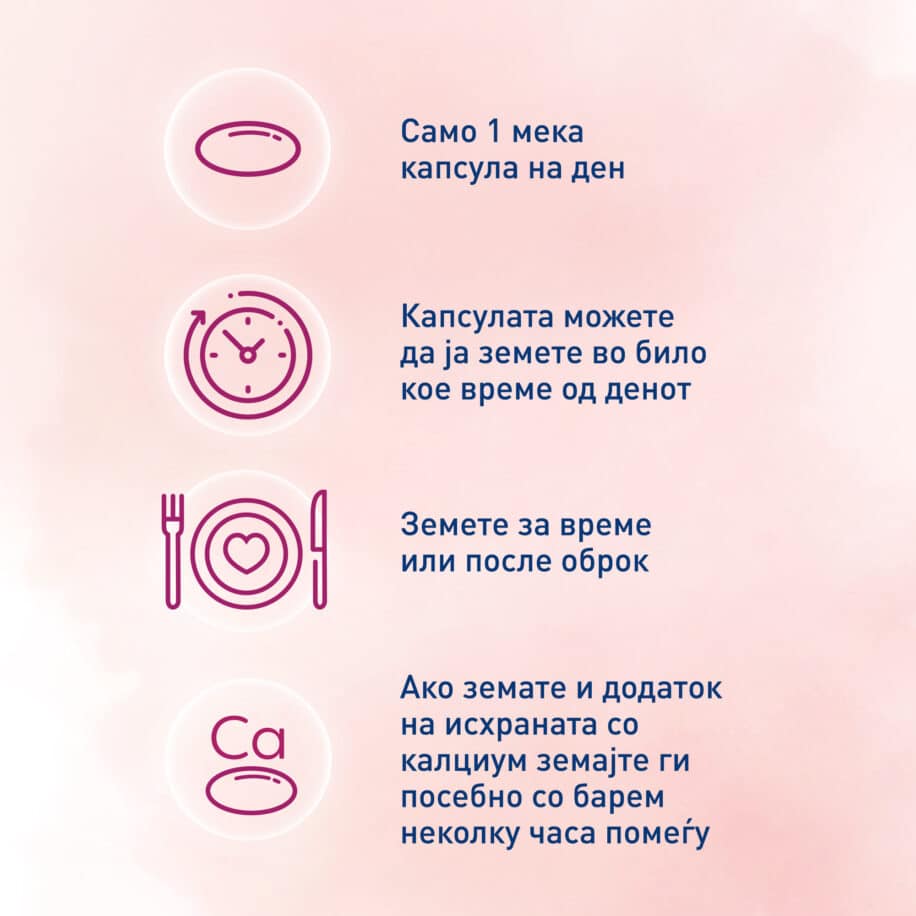 Само 1 мека капсула на ден

Капсулата можете да ја земете во било кое време од денот

Земете за време или после оброк

Ca

Ако земате и додаток на исхраната со калциум земајте ги посебно со барем неколку часа помеѓу